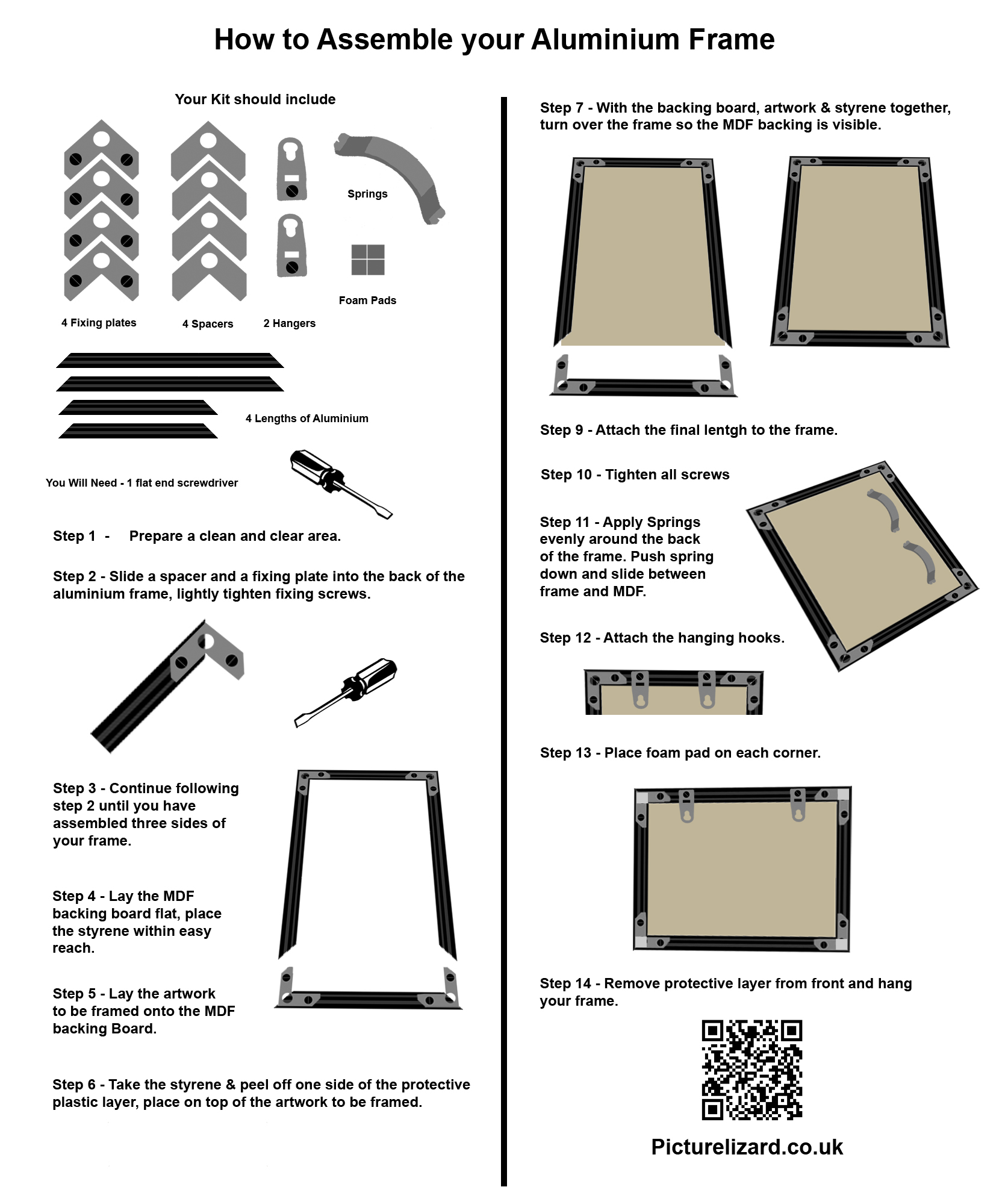 How to Assemble your Aluminium Frame

Your Kit should include

Springs

Foam Pads

4 Fixing plates

4 Spacers

2 Hangers

4 Lengths of Aluminium

You Will Need - 1 flat end screwdriver

Step 1 - Prepare a clean and clear area.

Step 2 - Slide a spacer and a fixing plate into the back of the aluminium frame, lightly tighten fixing screws.

Step 3 - Continue following step 2 until you have assembled three sides of your frame.

Step 4 - Lay the MDF backing board flat, place the styrene within easy reach.

Step 5 - Lay the artwork to be framed onto the MDF backing Board.

Step 6 - Take the styrene & peel off one side of the protective plastic layer, place on top of the artwork to be framed.

Step 7 - With the backing board, artwork & styrene together, turn over the frame so the MDF backing is visible.

Step 9 - Attach the final lentgh to the frame.

Step 10 - Tighten all screws

Step 11 - Apply Springs evenly around the back of the frame. Push spring down and slide between frame and MDF.

Step 12 - Attach the hanging hooks.

Step 13 - Place foam pad on each corner.

Step 14 - Remove protective layer from front and hang your frame.

Picturelizard.co.uk